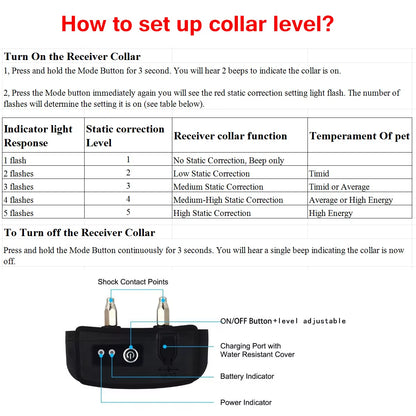 How to set up collar level?

Turn On the Receiver Collar

1, Press and hold the Mode Button for 3 second. You will hear 2 beeps to indicate the collar is on.

2, Press the Mode button immediately again you will see the red static correction setting light flash. The number of flashes will determine the setting it is on (see table below).

| Indicator light Response | Static correction Level | Receiver collar function | Temperament Of pet |
|---|---|---|---|
| 1 flash | 1 | No Static Correction, Beep only | |
| 2 flashes | 2 | Low Static Correction | Timid |
| 3 flashes | 3 | Medium Static Correction | Timid or Average |
| 4 flashes | 4 | Medium-High Static Correction | Average or High Energy |
| 5 flashes | 5 | High Static Correction | High Energy |

To Turn off the Receiver Collar

Press and hold the Mode Button continuously for 3 seconds. You will hear a single beep indicating the collar is now off.

Shock Contact Points

ON/OFF Button+level adjustable

Charging Port with Water Resistant Cover

Battery Indicator

Power Indicator