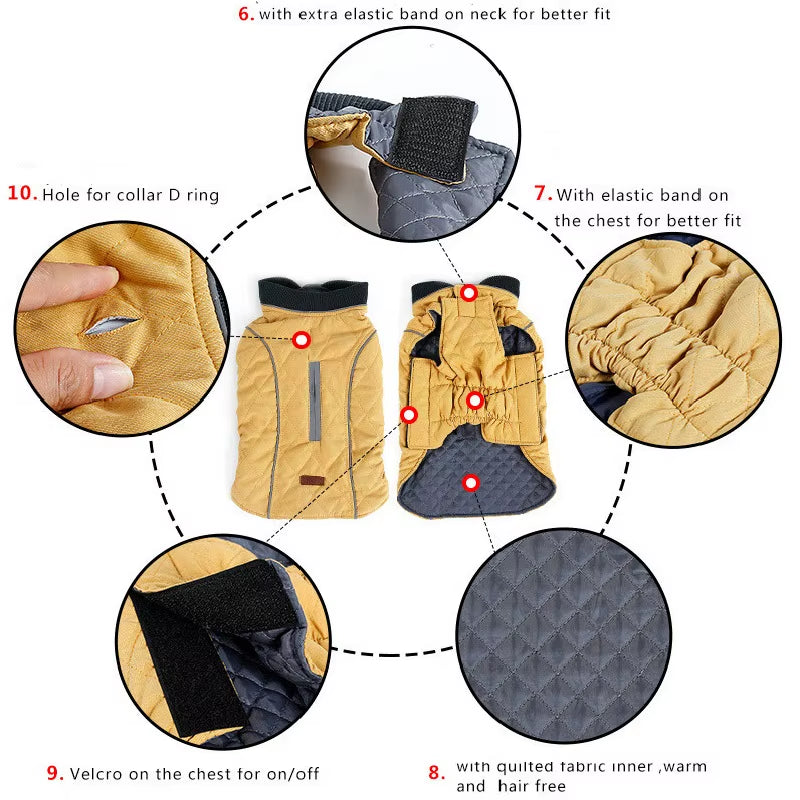 6. with extra elastic band on neck for better fit

10. Hole for collar D ring

7. With elastic band on the chest for better fit

9. Velcro on the chest for on/off

8. with quilted fabric inner ,warm and hair free