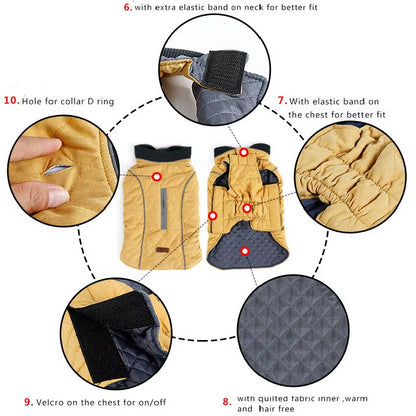 6. with extra elastic band on neck for better fit

10. Hole for collar D ring

7. With elastic band on the chest for better fit

9. Velcro on the chest for on/off

8. with quilted fabric inner ,warm and hair free